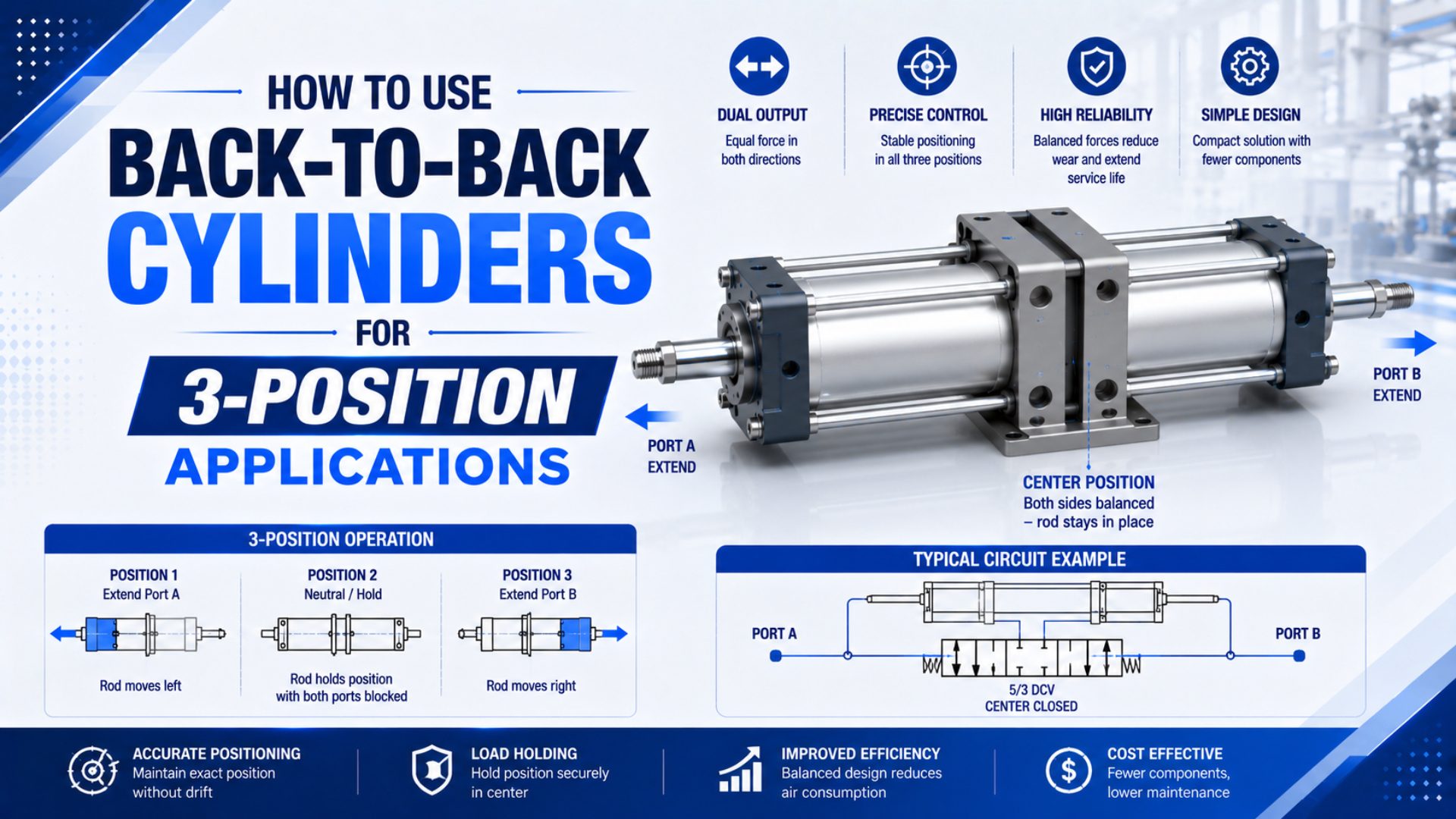 HOW TO USE
BACK-TO-BACK
CYLINDERS
FOR
3-POSITION
APPLICATIONS

DUAL OUTPUT
Equal force in both directions

PRECISE CONTROL
Stable positioning in all three positions

HIGH RELIABILITY
Balanced forces reduce wear and extend service life

SIMPLE DESIGN
Compact solution with fewer components

PORT A
EXTEND

PORT B
EXTEND

CENTER POSITION
Both sides balanced – rod stays in place

3-POSITION OPERATION

POSITION 1
Extend Port A
Rod moves left

POSITION 2
Neutral / Hold
Rod holds position with both ports blocked

POSITION 3
Extend Port B
Rod moves right

TYPICAL CIRCUIT EXAMPLE
PORT A
PORT B
5/3 DCV
CENTER CLOSED

ACCURATE POSITIONING
Maintain exact position without drift

LOAD HOLDING
Hold position securely in center

IMPROVED EFFICIENCY
Balanced design reduces air consumption

COST EFFECTIVE
Fewer components, lower maintenance